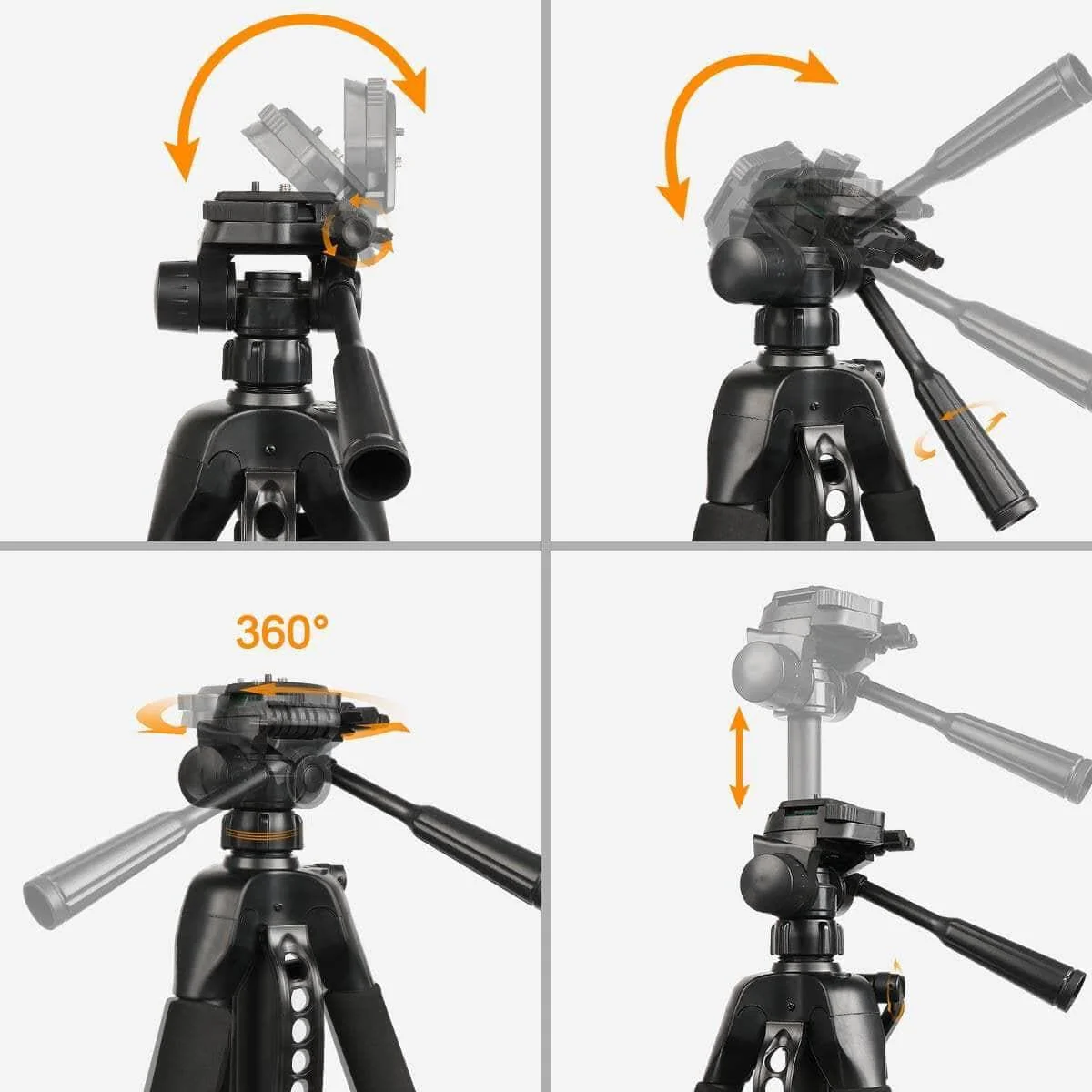 360°